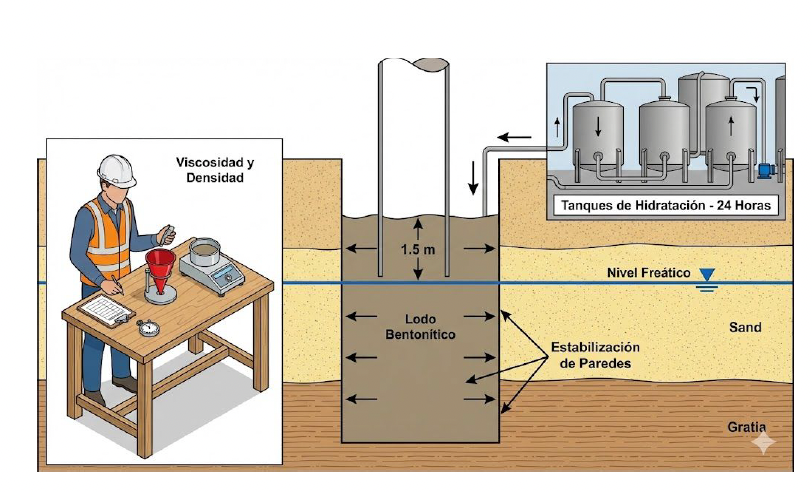 Viscosidad y Densidad

Tanques de Hidratación - 24 Horas

1.5 m

Nivel Freático

Lodo Bentonítico

Sand

Estabilización de Paredes

Gratia